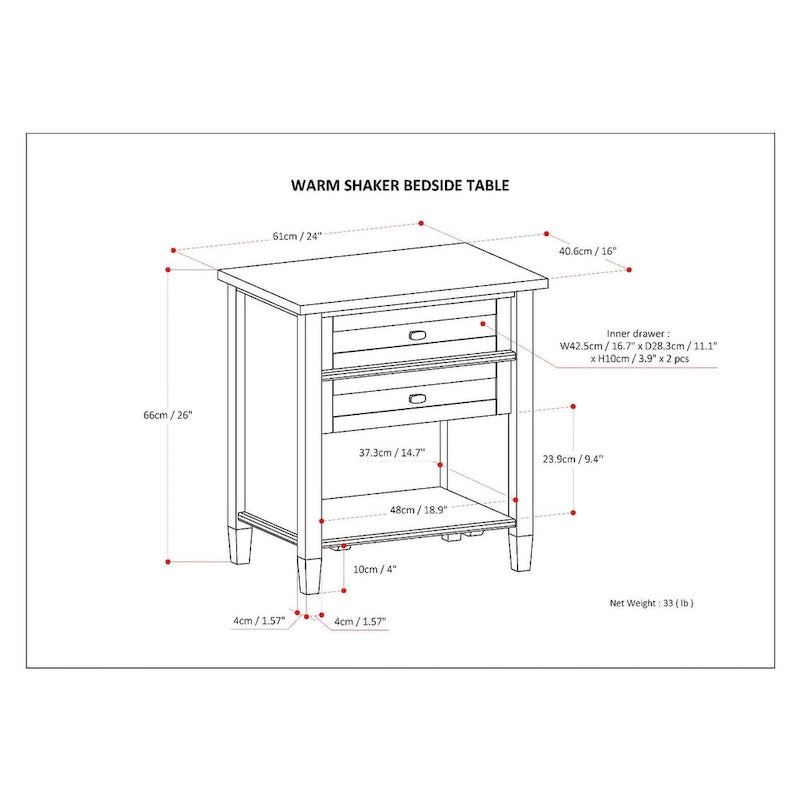 WARM SHAKER BEDSIDE TABLE

61cm / 24"

40.6cm / 16"

Inner drawer :
W42.5cm / 16.7" x D28.3cm / 11.1"
x H10cm / 3.9" x 2 pcs

66cm / 26"

37.3cm / 14.7"

23.9cm / 9.4"

48cm / 18.9"

10cm / 4"

4cm / 1.57"

4cm / 1.57"

Net Weight : 33 ( lb )