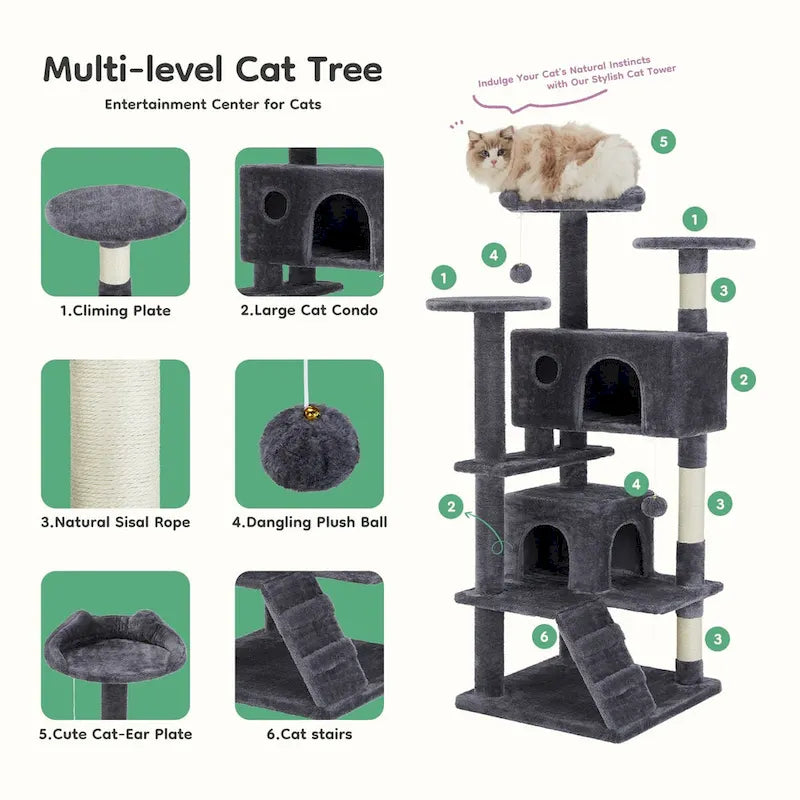 Multi-level Cat Tree

Entertainment Center for Cats

1.Climing Plate

2.Large Cat Condo

3.Natural Sisal Rope

4.Dangling Plush Ball

5.Cute Cat-Ear Plate

6.Cat stairs

Indulge Your Cat's Natural Instincts with Our Stylish Cat Tower

5

1

4

1

3

2

4

2

3

6

3